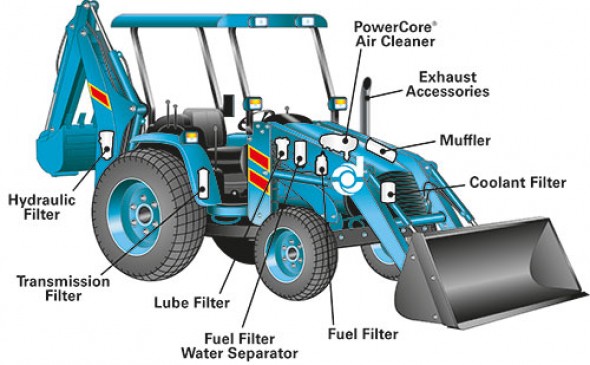 PowerCore®
Air Cleaner

Exhaust
Accessories

Muffler

Coolant Filter

Hydraulic
Filter

Transmission
Filter

Lube Filter

Fuel Filter
Water Separator

Fuel Filter